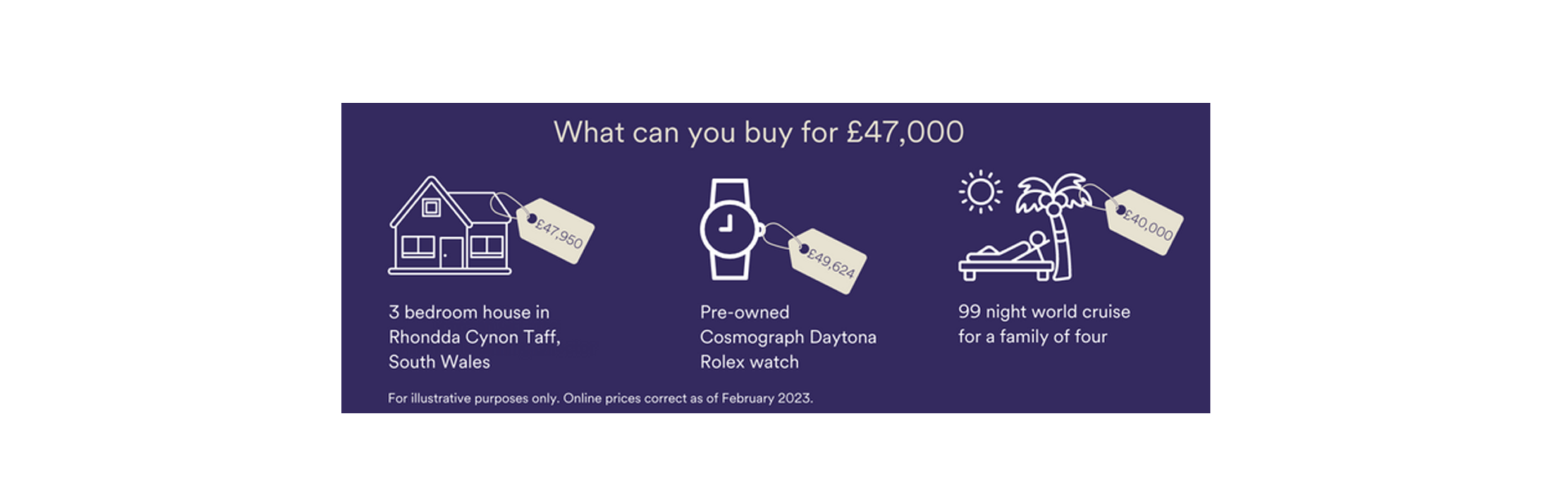 What can you buy for £47,000

£47,950

3 bedroom house in Rhondda Cynon Taff, South Wales

£49,624

Pre-owned Cosmograph Daytona Rolex watch

£40,000

99 night world cruise for a family of four

For illustrative purposes only. Online prices correct as of February 2023.